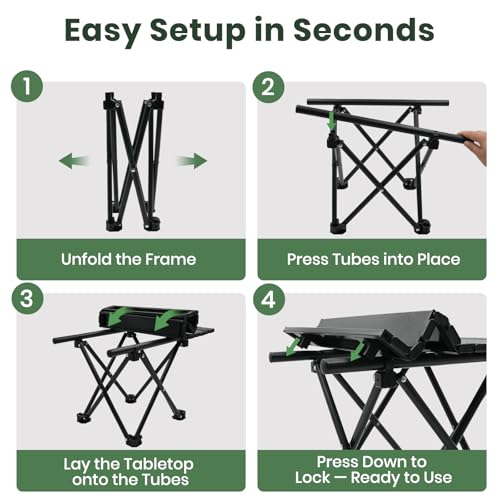 Easy Setup in Seconds

1

Unfold the Frame

2

Press Tubes into Place

3

Lay the Tabletop onto the Tubes

4

Press Down to Lock — Ready to Use