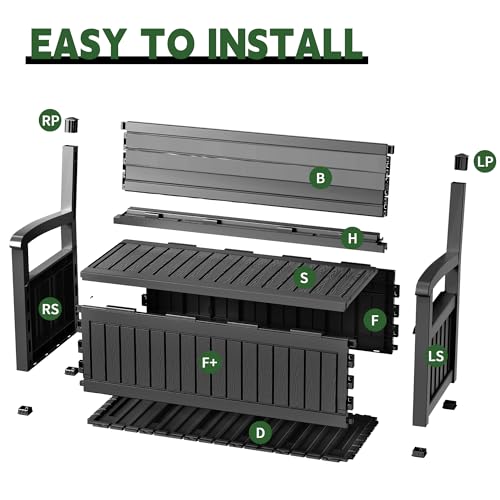 EASY TO INSTALL

RP

B

LP

H

S

RS

F

F+

LS

D