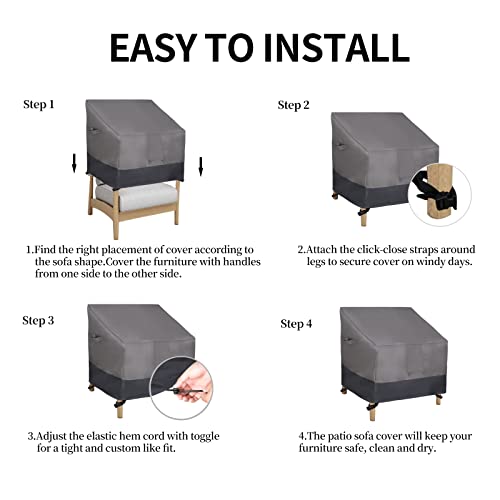 EASY TO INSTALL

Step 1

1.Find the right placement of cover according to the sofa shape.Cover the furniture with handles from one side to the other side.

Step 2

2.Attach the click-close straps around legs to secure cover on windy days.

Step 3

3.Adjust the elastic hem cord with toggle for a tight and custom like fit.

Step 4

4.The patio sofa cover will keep your furniture safe, clean and dry.